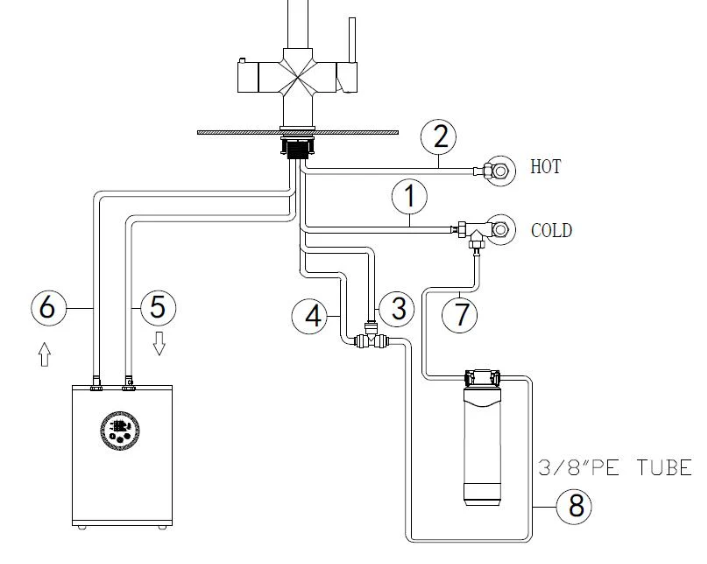 2
HOT
1
COLD
6
5
4
3
7
3/8"PE TUBE
8