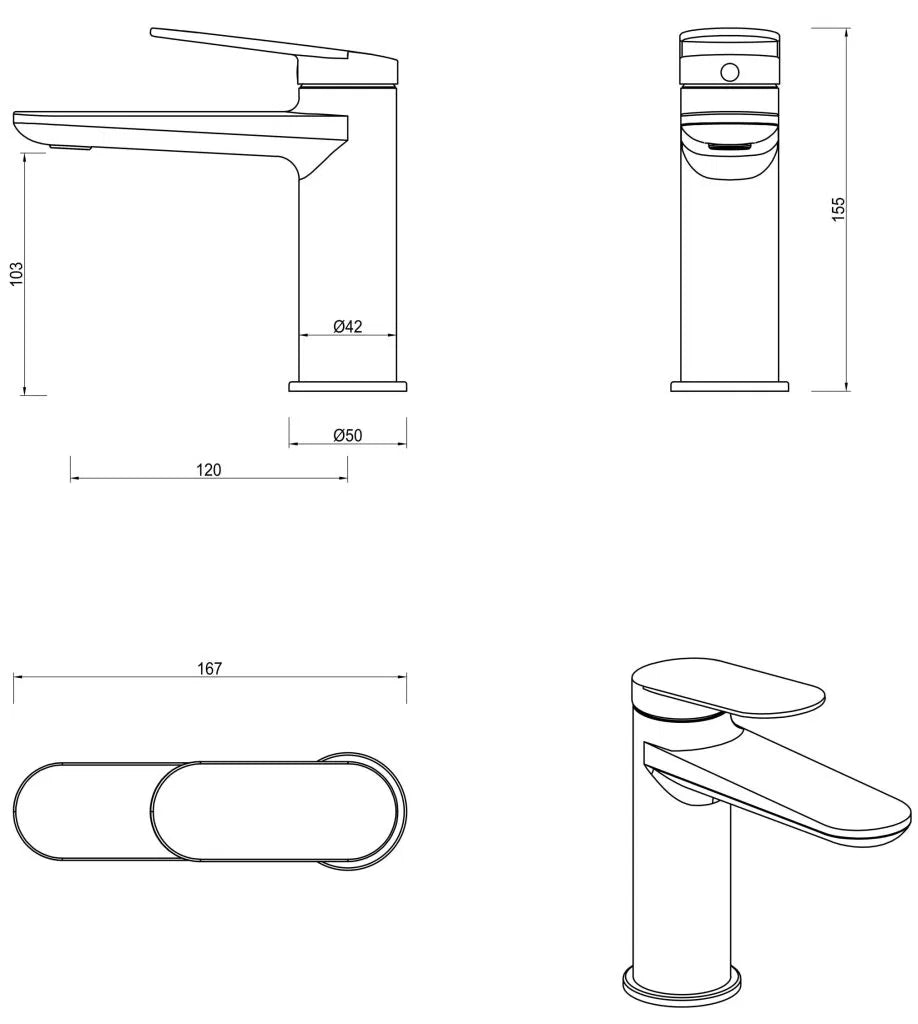 103

Ø42

Ø50

120

155

167